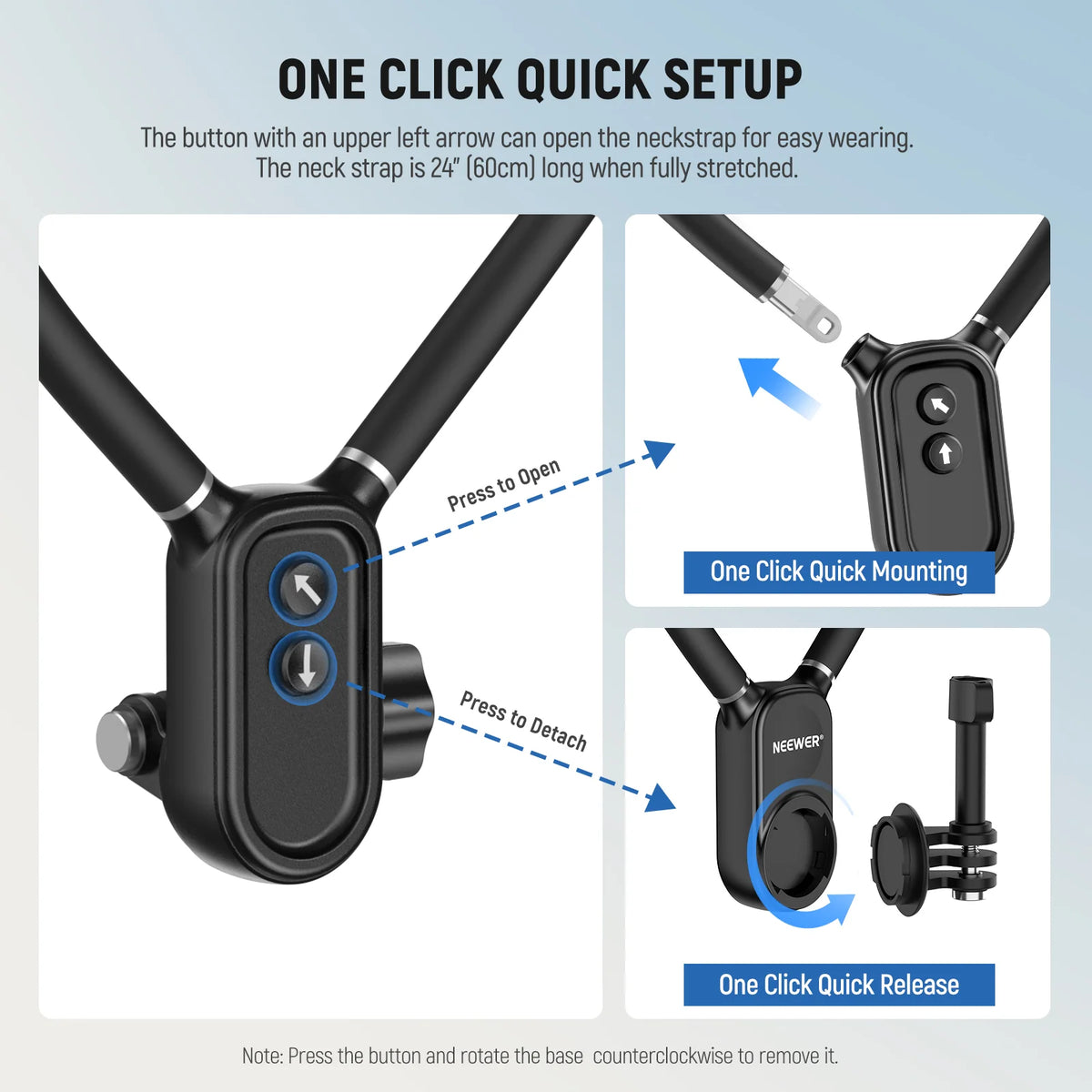 ONE CLICK QUICK SETUP

The button with an upper left arrow can open the neckstrap for easy wearing. The neck strap is 24" (60cm) long when fully stretched.

Press to Open

Press to Detach

One Click Quick Mounting

NEEWER®

One Click Quick Release

Note: Press the button and rotate the base counterclockwise to remove it.