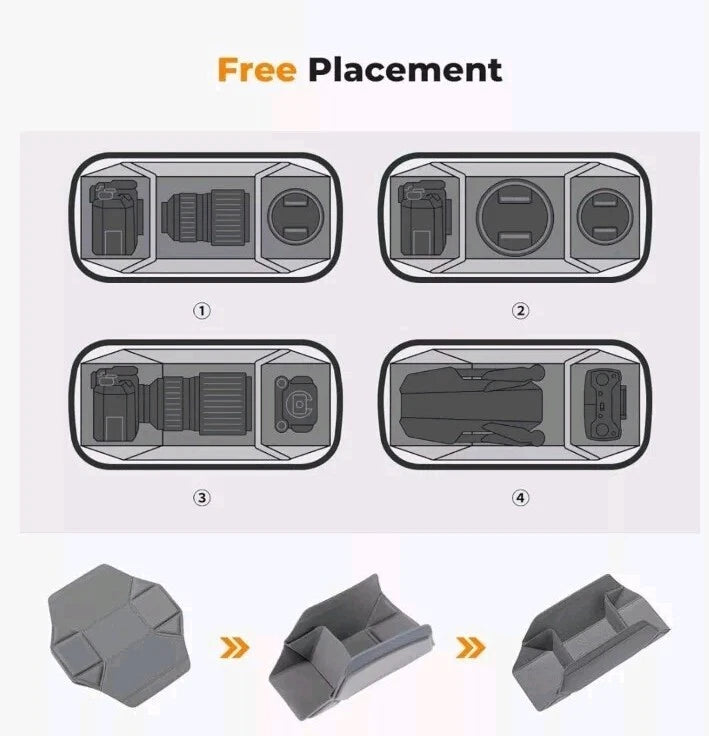 Free Placement

①

②

③

④